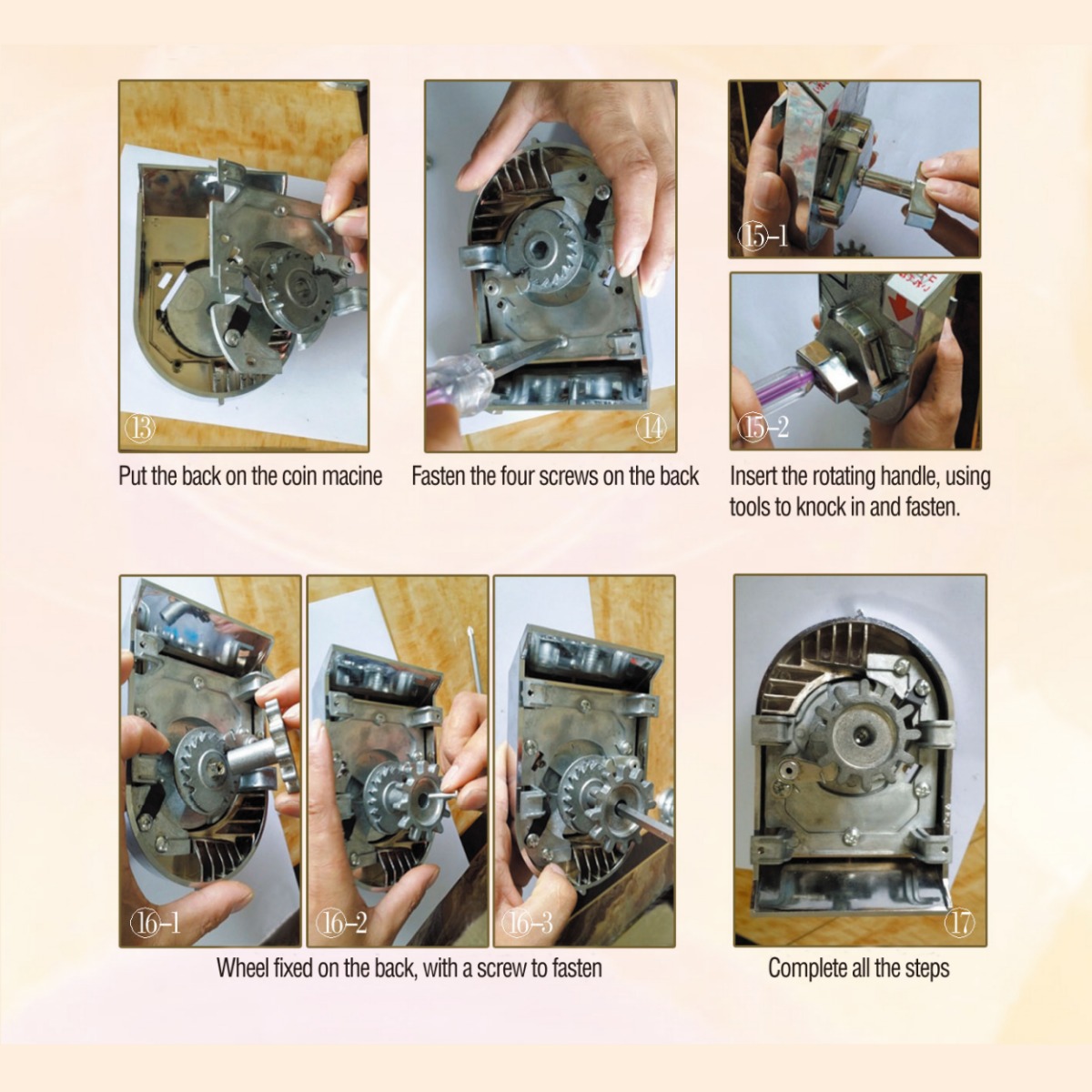 ⑬

Put the back on the coin macine

⑭

Fasten the four screws on the back

⑮-1

⑮-2

Insert the rotating handle, using tools to knock in and fasten.

⑯-1

⑯-2

⑯-3

Wheel fixed on the back, with a screw to fasten

⑰

Complete all the steps