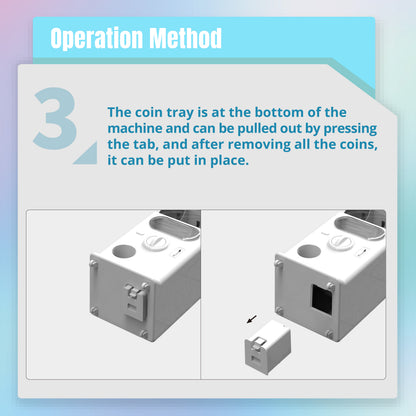 Operation Method

3

The coin tray is at the bottom of the machine and can be pulled out by pressing the tab, and after removing all the coins, it can be put in place.