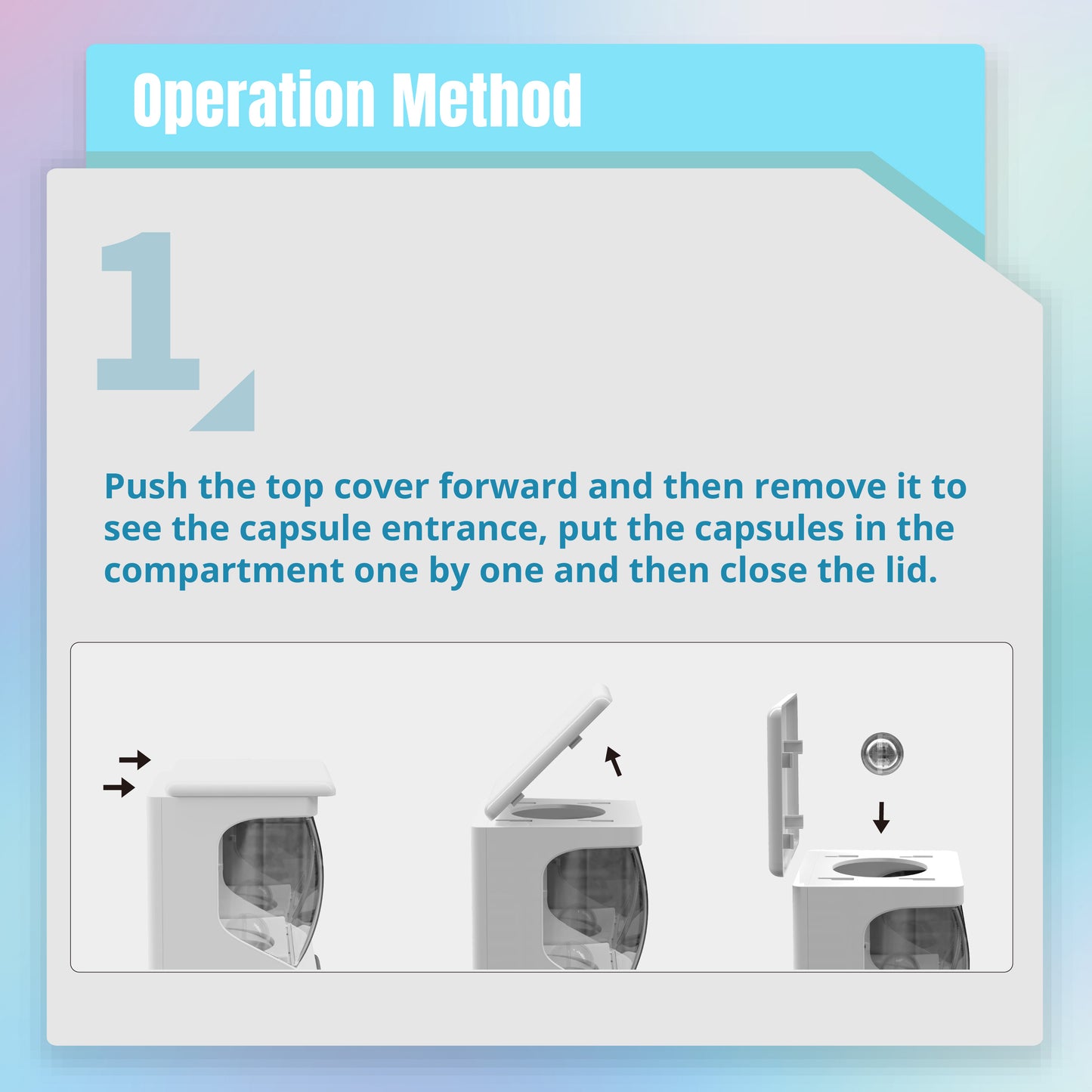 Operation Method

1

Push the top cover forward and then remove it to see the capsule entrance, put the capsules in the compartment one by one and then close the lid.