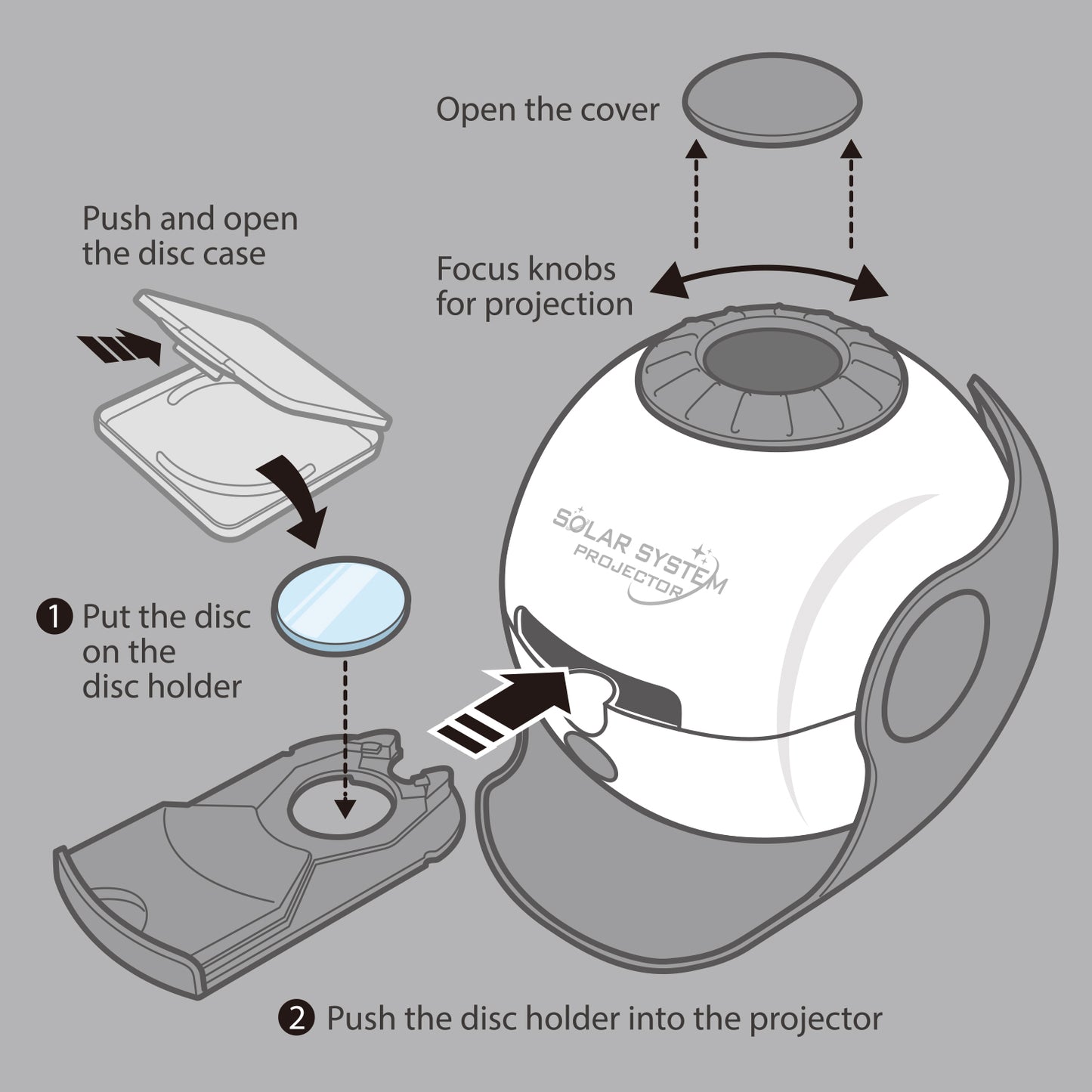 Open the cover

Push and open the disc case

Focus knobs for projection

SOLAR SYSTEM PROJECTOR

1 Put the disc on the disc holder

2 Push the disc holder into the projector