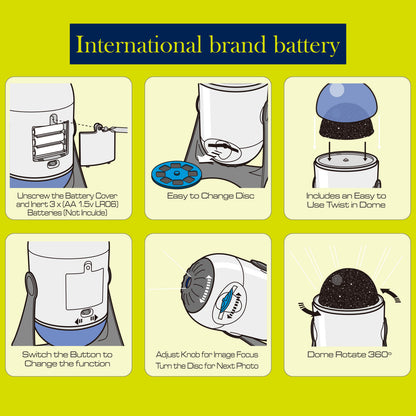 International brand battery

Unscrew the Battery Cover and Inert 3 x (AA 1.5v LR06) Batteries (Not Inculde)

Easy to Change Disc

Includes an Easy to Use Twist in Dome

Switch the Button to Change the function

Adjust Knob for Image Focus
Turn the Disc for Next Photo

Dome Rotate 360°