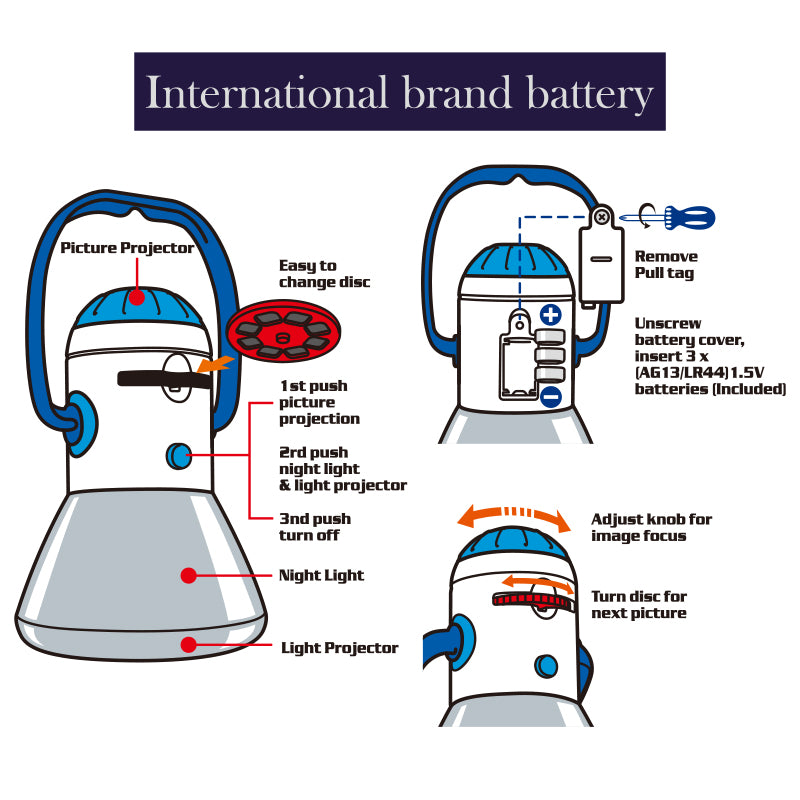 International brand battery

Picture Projector

Easy to change disc

1st push picture projection

2rd push night light & light projector

3nd push turn off

Night Light

Light Projector

Remove Pull tag

Unscrew battery cover, insert 3 x (AG13/LR44) 1.5V batteries (Included)

Adjust knob for image focus

Turn disc for next picture